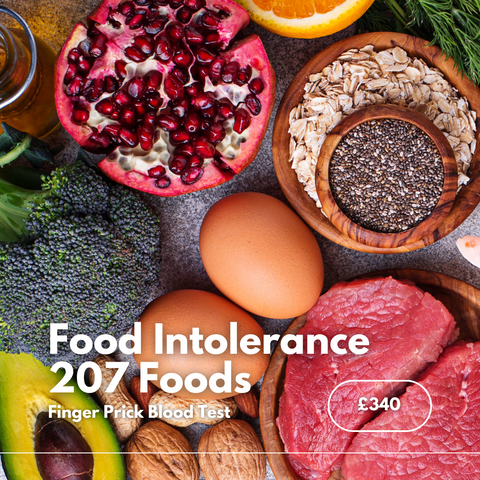 Food Intolerance
207 Foods
Finger Prick Blood Test

£340