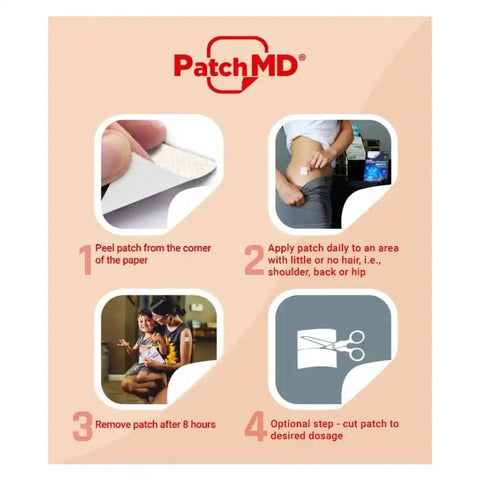 PatchMD®

1 Peel patch from the corner of the paper

2 Apply patch daily to an area with little or no hair, i.e., shoulder, back or hip

3 Remove patch after 8 hours

4 Optional step - cut patch to desired dosage